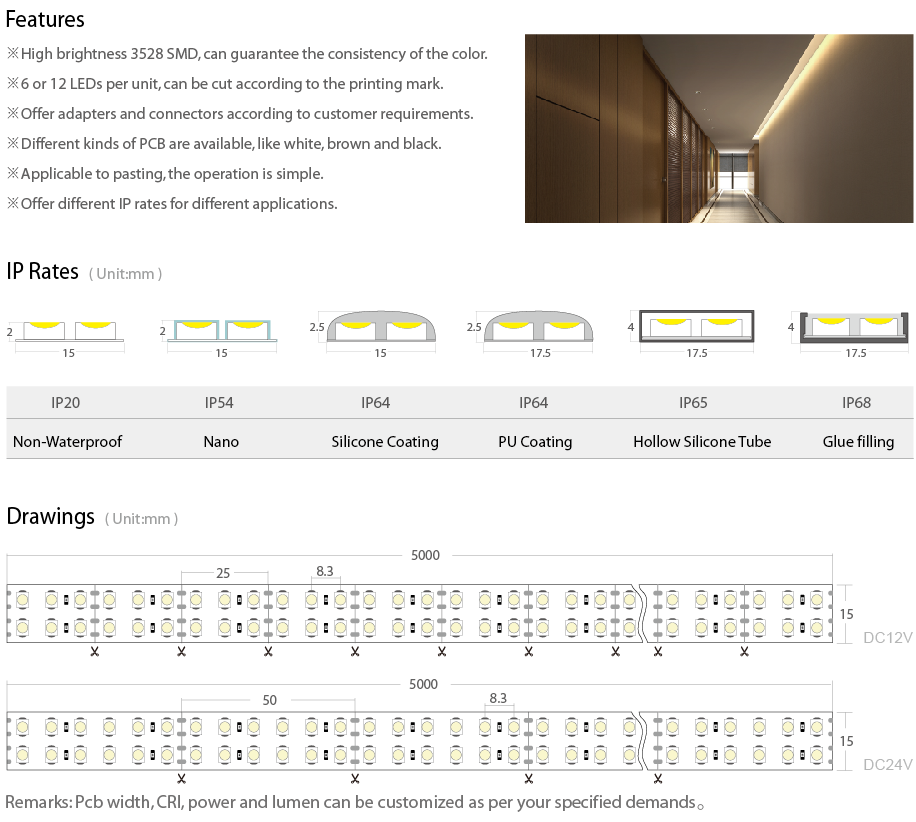 Features

※High brightness 3528 SMD, can guarantee the consistency of the color.
※6 or 12 LEDs per unit, can be cut according to the printing mark.
※Offer adapters and connectors according to customer requirements.
※Different kinds of PCB are available, like white, brown and black.
※Applicable to pasting, the operation is simple.
※Offer different IP rates for different applications.

IP Rates ( Unit:mm )

2 15 2 15 2.5 15 2.5 17.5 4 17.5 4 17.5

| IP20 | IP54 | IP64 | IP64 | IP65 | IP68 |
|---|---|---|---|---|---|
| Non-Waterproof | Nano | Silicone Coating | PU Coating | Hollow Silicone Tube | Glue filling |

Drawings ( Unit:mm )

5000
25
8.3
15
DC12V

5000
50
8.3
15
DC24V

Remarks: Pcb width, CRI, power and lumen can be customized as per your specified demands。